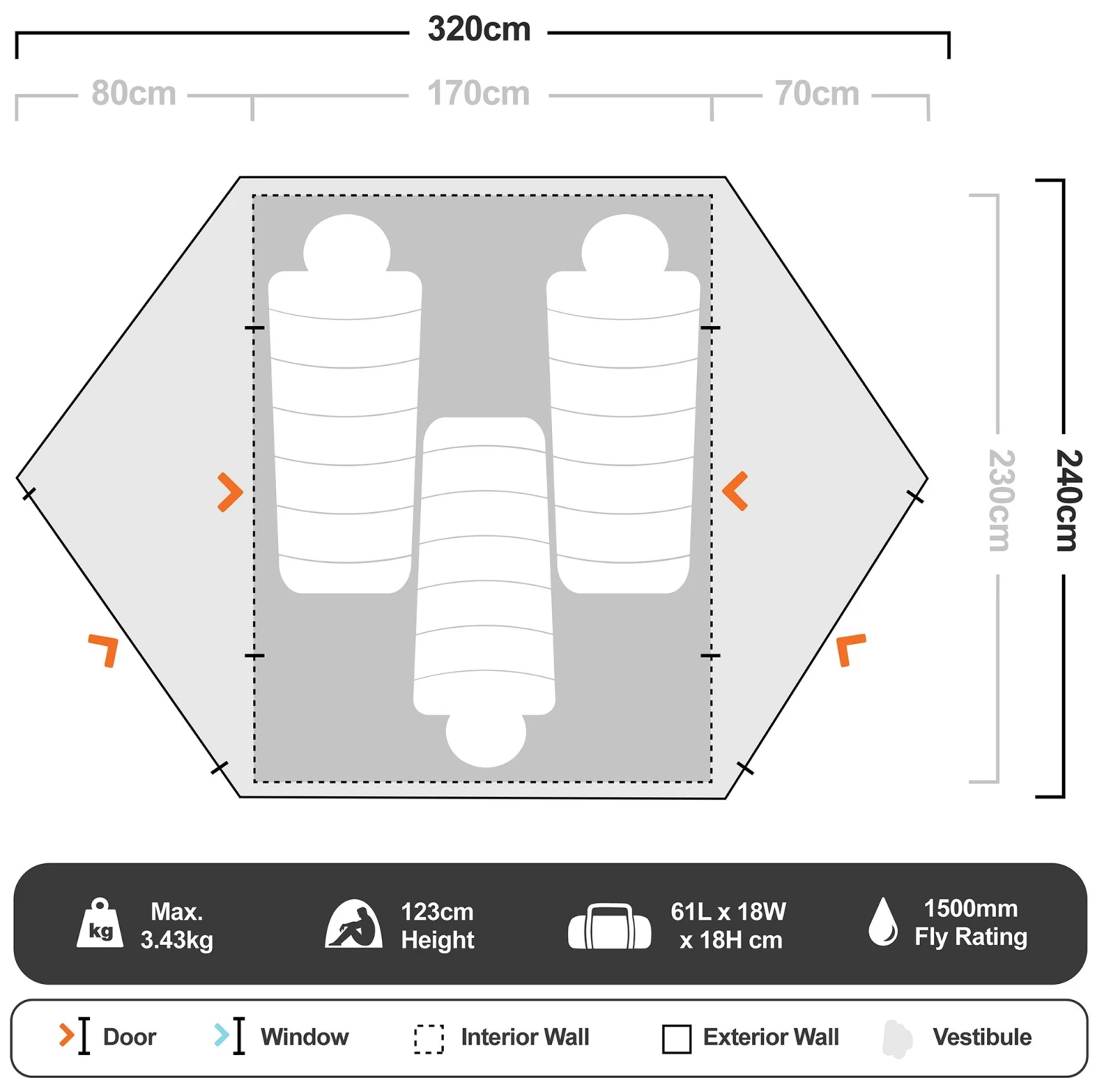 320cm

80cm 170cm 70cm

230cm

240cm

kg Max. 3.43kg

123cm Height

61L x 18W x 18H cm

1500mm Fly Rating

Door Window Interior Wall Exterior Wall Vestibule